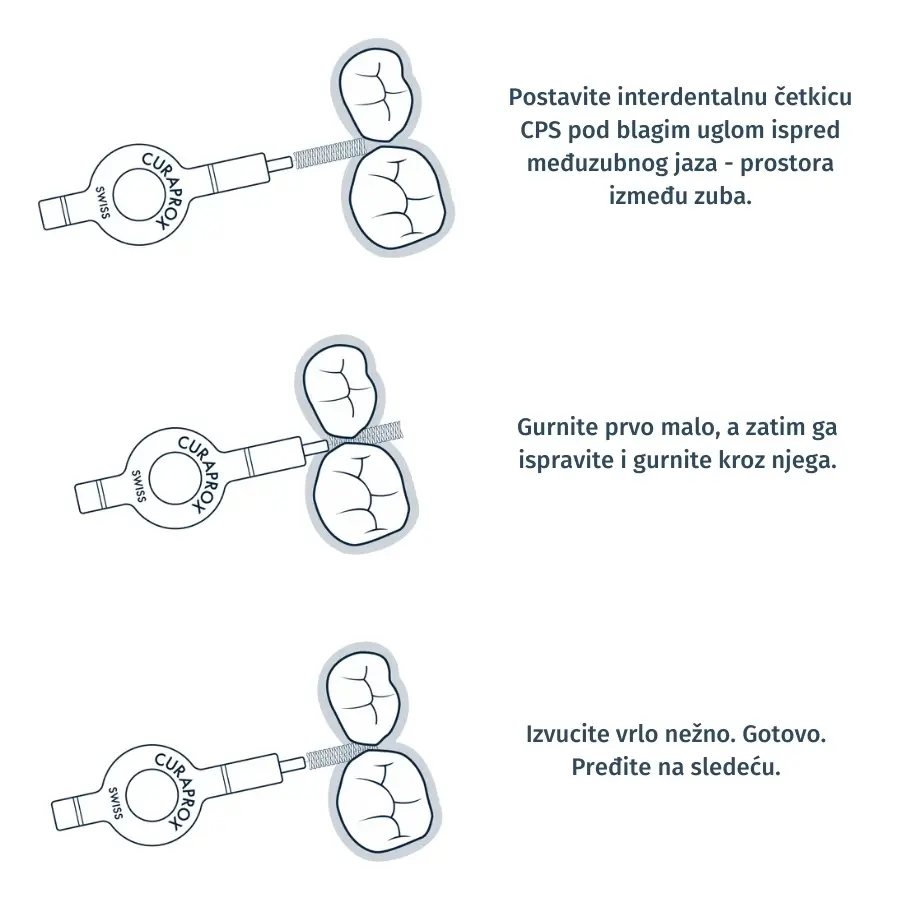 CURAPROX
SWISS

Postavite interdentalnu četkicu CPS pod blagim uglom ispred međuzubnog jaza - prostora između zuba.

CURAPROX
SWISS

Gurnite prvo malo, a zatim ga ispravite i gurnite kroz njega.

CURAPROX
SWISS

Izvucite vrlo nežno. Gotovo. Pređite na sledeću.