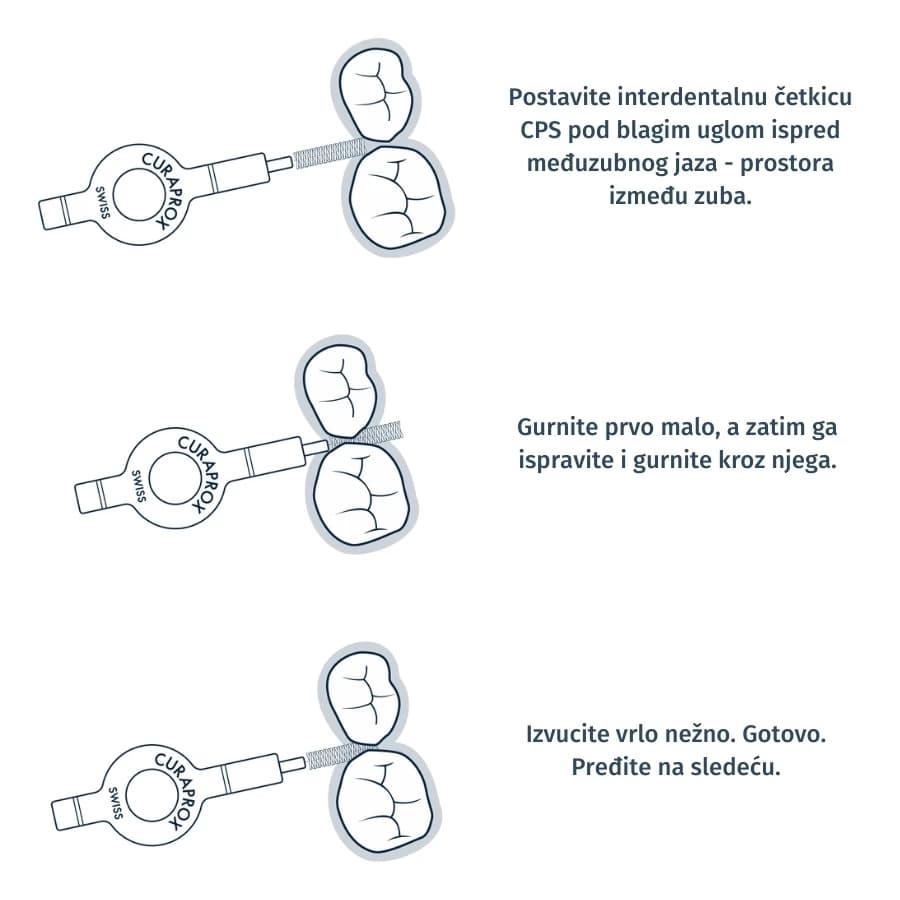 CURAPROX
SWISS

Postavite interdentalnu četkicu CPS pod blagim uglom ispred međuzubnog jaza - prostora između zuba.

CURAPROX
SWISS

Gurnite prvo malo, a zatim ga ispravite i gurnite kroz njega.

CURAPROX
SWISS

Izvucite vrlo nežno. Gotovo. Pređite na sledeću.