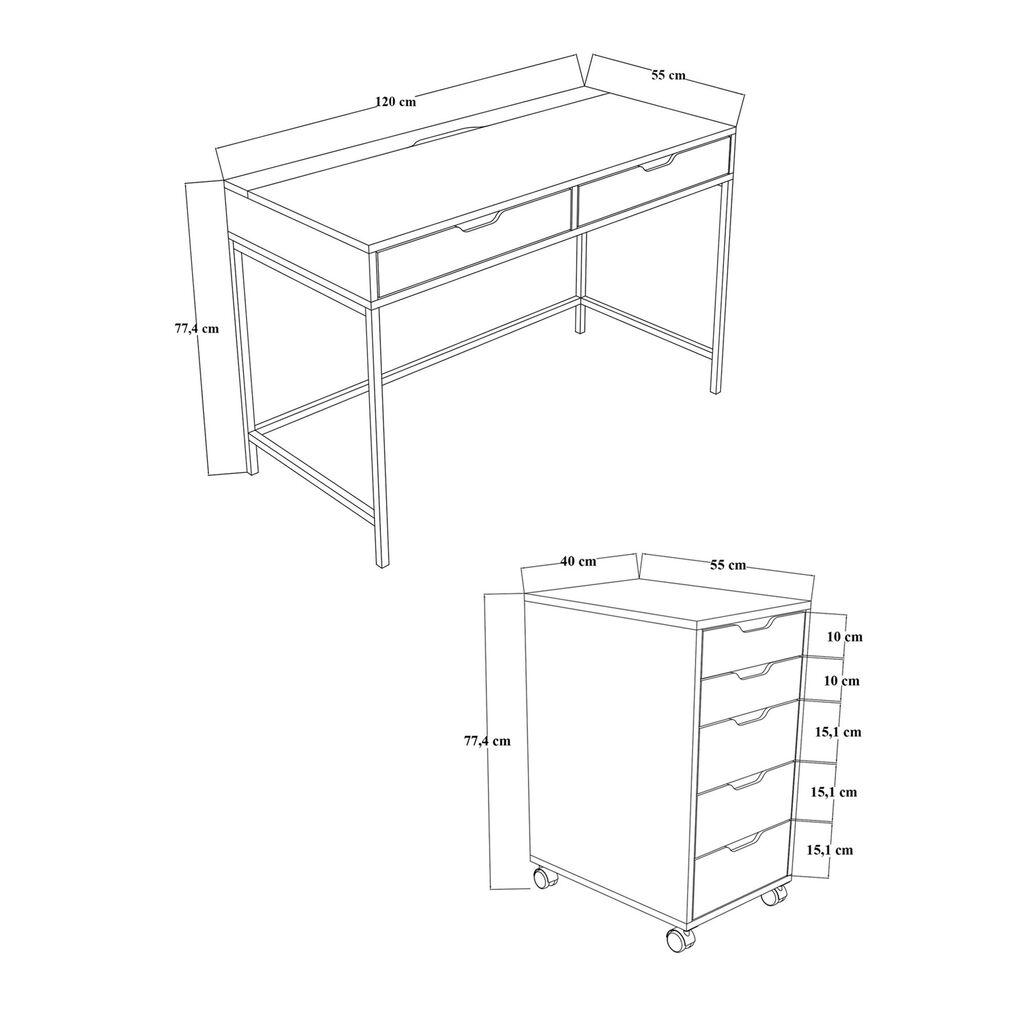 120 cm

55 cm

77,4 cm

40 cm

55 cm

77,4 cm

10 cm

10 cm

15,1 cm

15,1 cm

15,1 cm