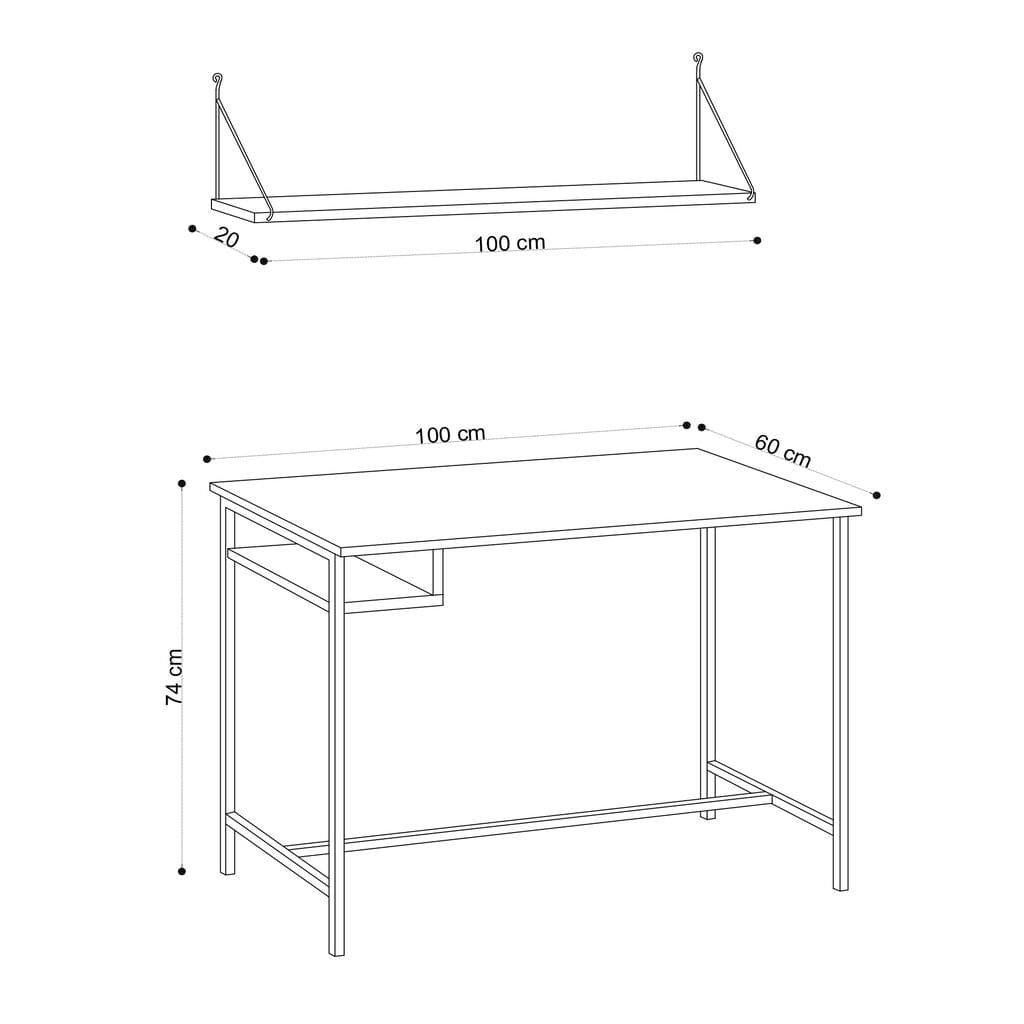 20
100 cm

100 cm
60 cm
74 cm