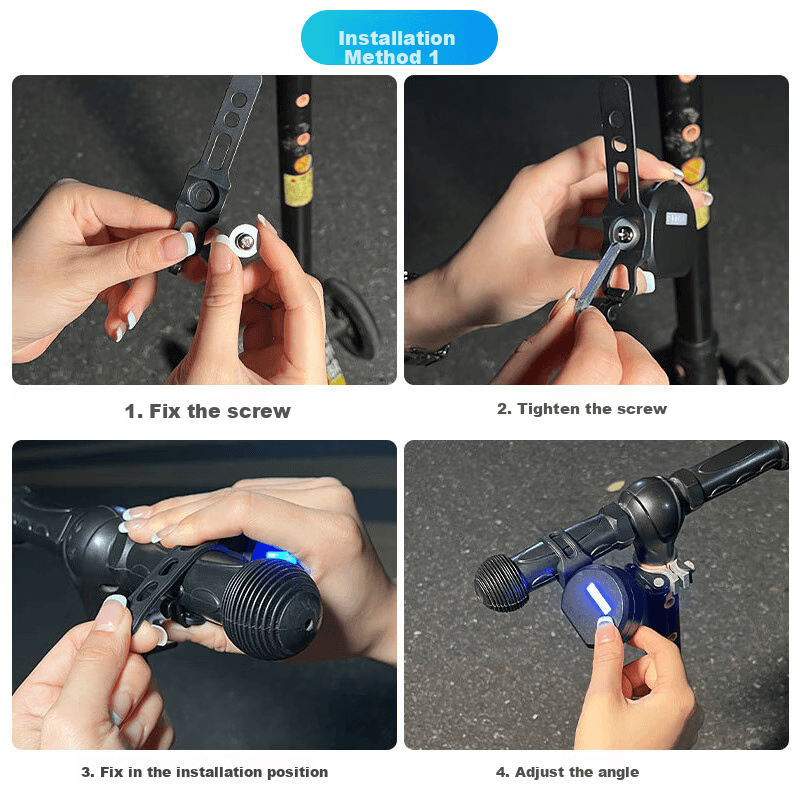 Installation Method 1

1. Fix the screw

2. Tighten the screw

3. Fix in the installation position

4. Adjust the angle