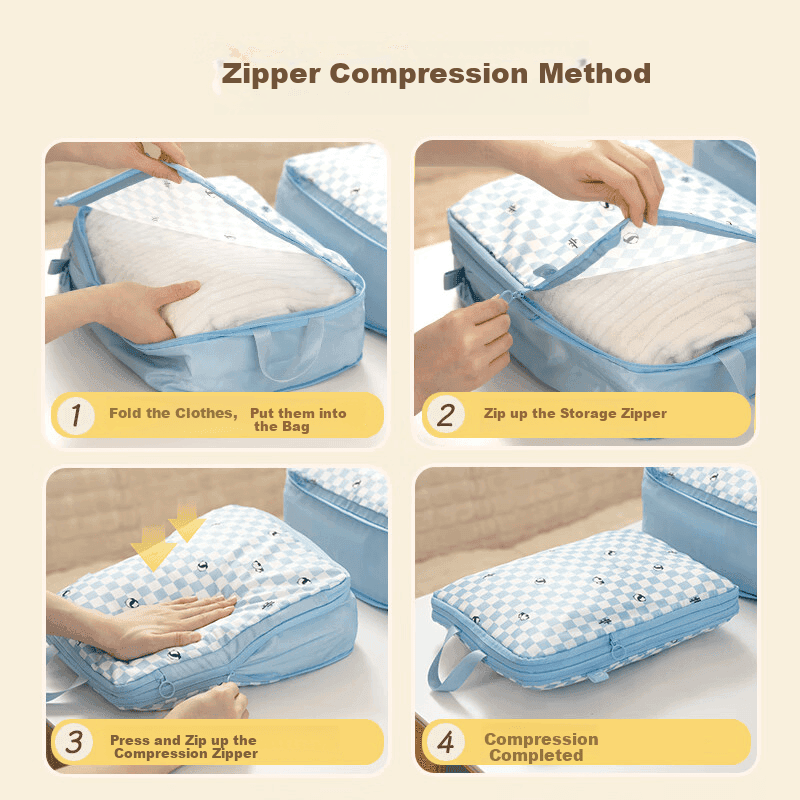 Zipper Compression Method

1 Fold the Clothes, Put them into the Bag

2 Zip up the Storage Zipper

3 Press and Zip up the Compression Zipper

4 Compression Completed