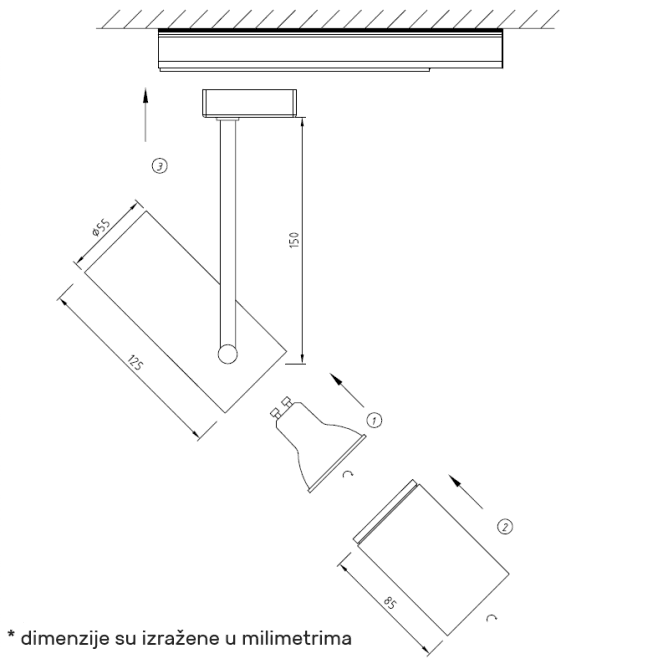 3

ø55

150

125

1

2

85

* dimenzije su izražene u milimetrima