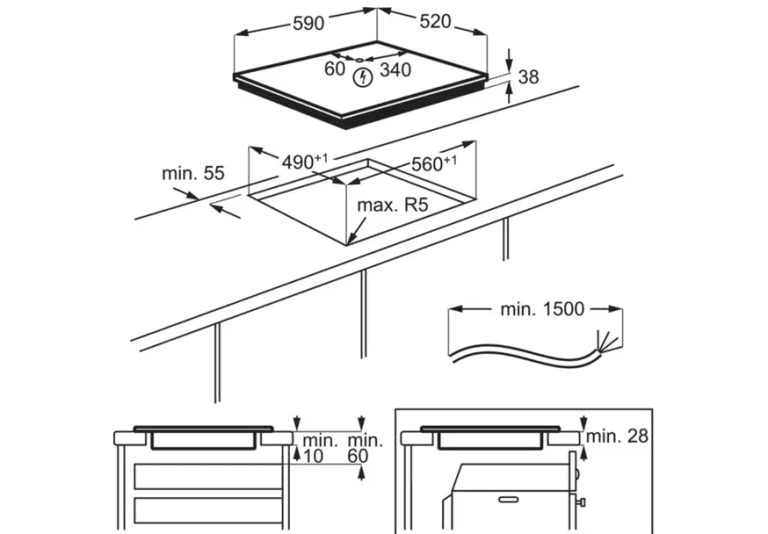 590
520
60
340
38
$490^{+1}$
$560^{+1}$
min. 55
max. R5
min. 1500
min.
10
min.
60
min. 28