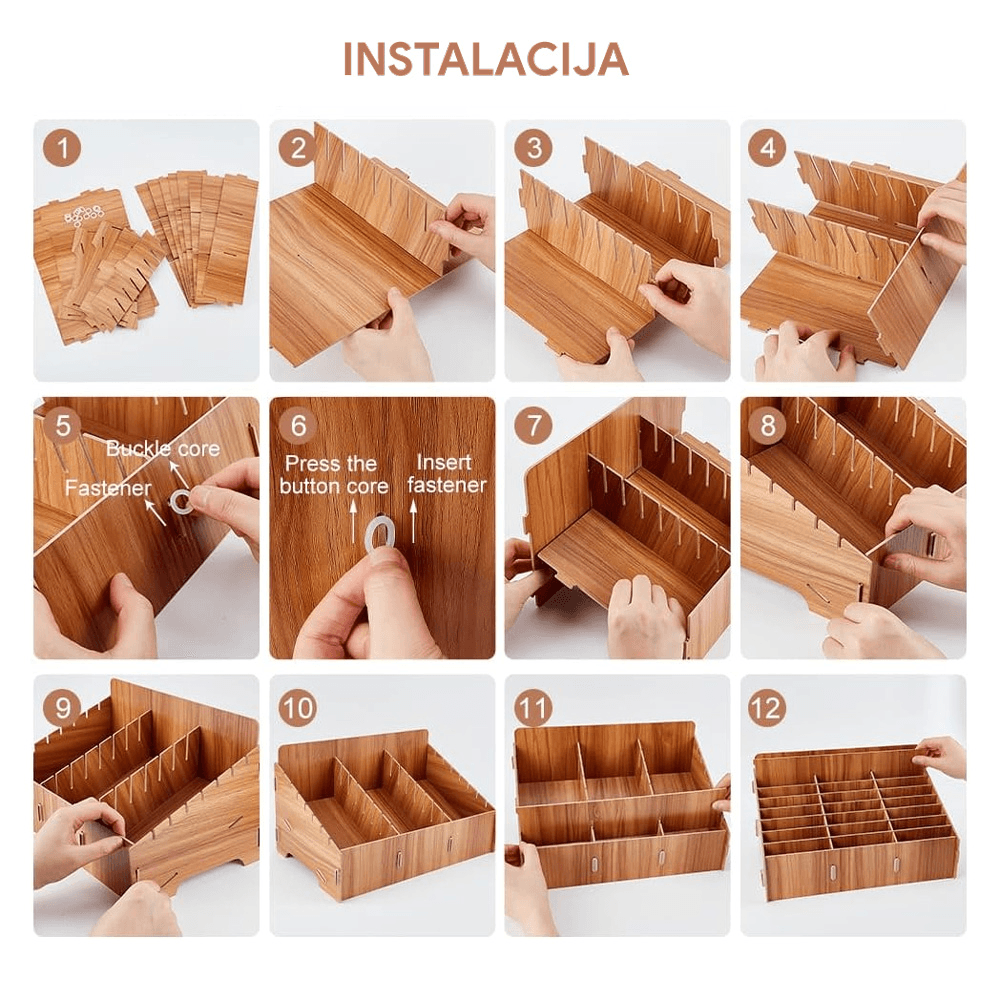 INSTALACIJA

1

2

3

4

5
Buckle core
Fastener

6
Press the button core
Insert fastener

7

8

9

10

11

12