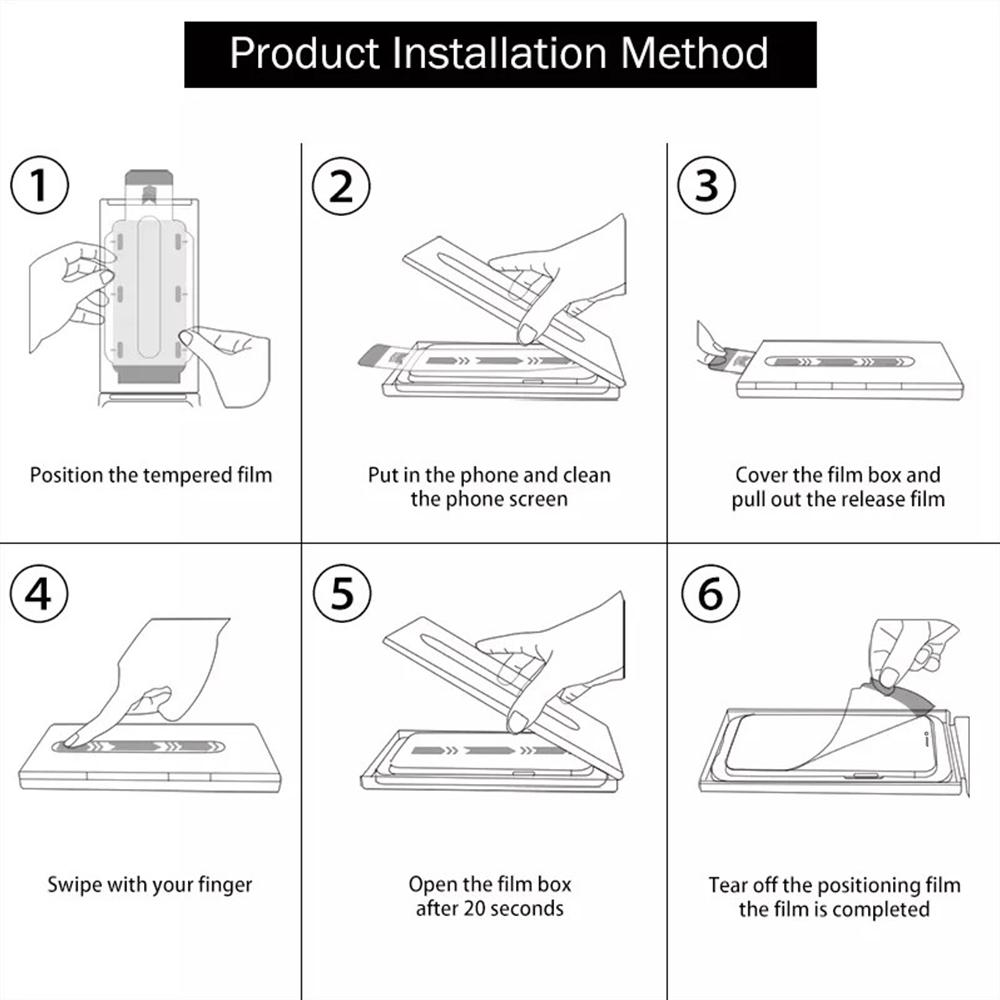 Product Installation Method

1

Position the tempered film

2

Put in the phone and clean the phone screen

3

Cover the film box and pull out the release film

4

Swipe with your finger

5

Open the film box after 20 seconds

6

Tear off the positioning film the film is completed