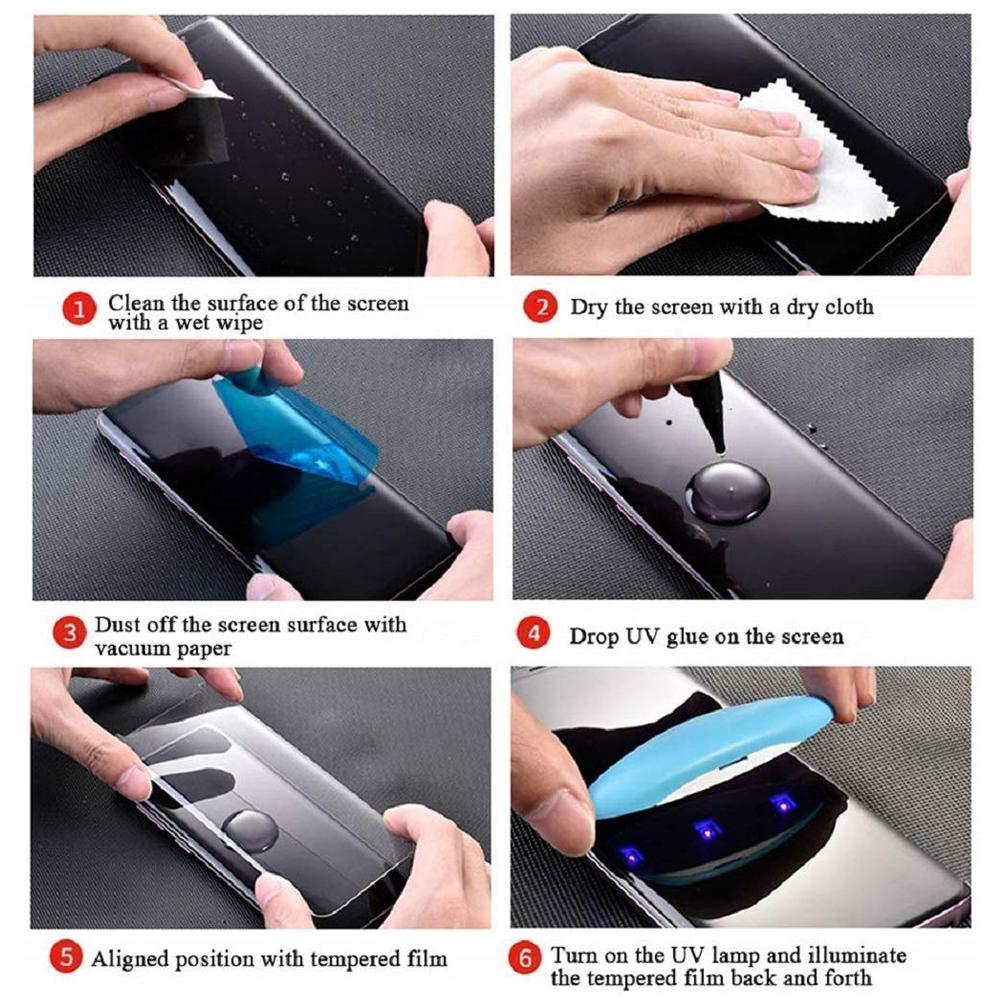 1 Clean the surface of the screen with a wet wipe

2 Dry the screen with a dry cloth

3 Dust off the screen surface with vacuum paper

4 Drop UV glue on the screen

5 Aligned position with tempered film

6 Turn on the UV lamp and illuminate the tempered film back and forth